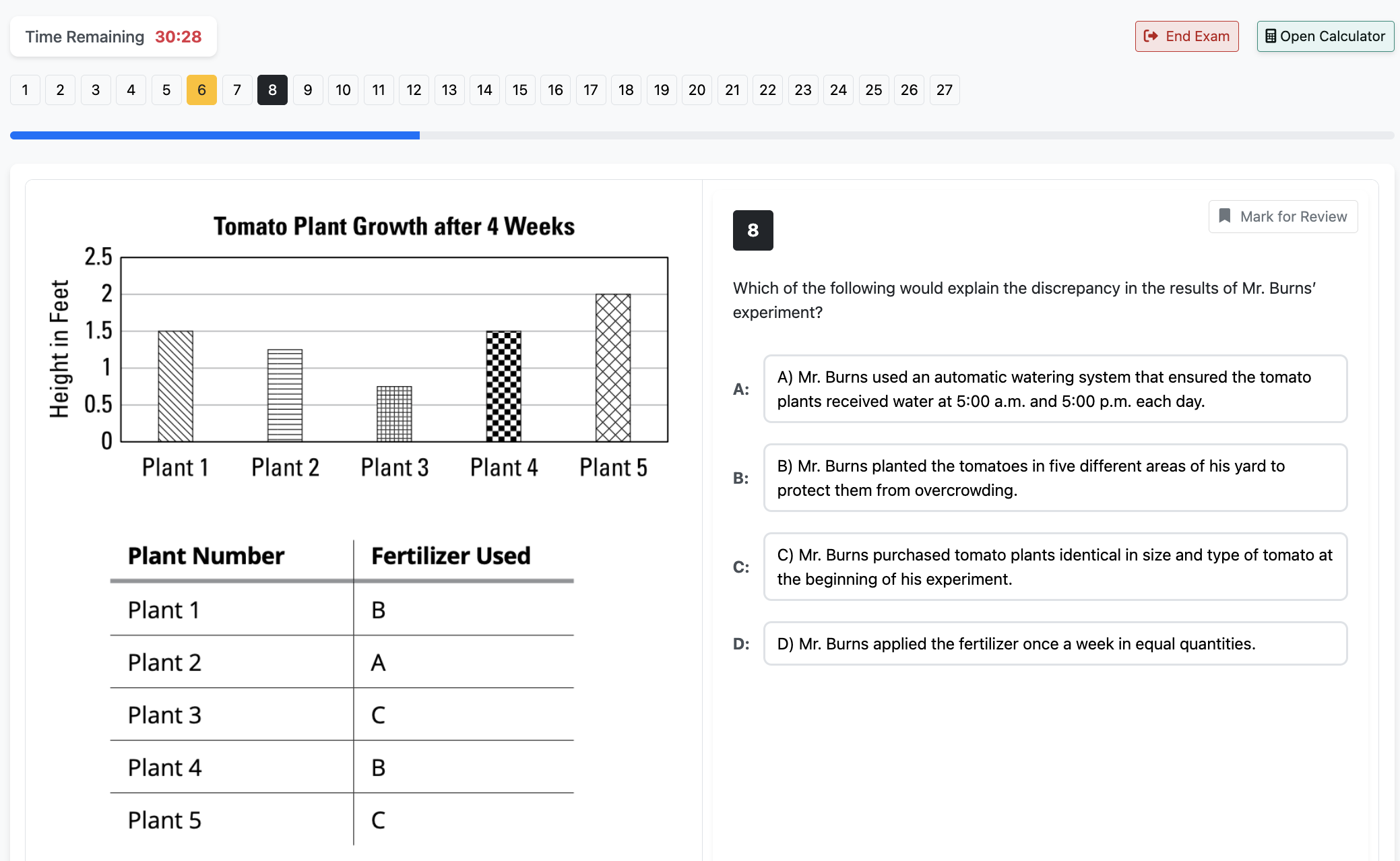 Time Remaining 30:28

End Exam Open Calculator

1 2 3 4 5 6 7 8 9 10 11 12 13 14 15 16 17 18 19 20 21 22 23 24 25 26 27

Tomato Plant Growth after 4 Weeks

Height in Feet

2.5
2
1.5
1
0.5
0

Plant 1 Plant 2 Plant 3 Plant 4 Plant 5

| Plant Number | Fertilizer Used |
|---|---|
| Plant 1 | B |
| Plant 2 | A |
| Plant 3 | C |
| Plant 4 | B |
| Plant 5 | C |

8

Mark for Review

Which of the following would explain the discrepancy in the results of Mr. Burns' experiment?

A: A) Mr. Burns used an automatic watering system that ensured the tomato plants received water at 5:00 a.m. and 5:00 p.m. each day.

B: B) Mr. Burns planted the tomatoes in five different areas of his yard to protect them from overcrowding.

C: C) Mr. Burns purchased tomato plants identical in size and type of tomato at the beginning of his experiment.

D: D) Mr. Burns applied the fertilizer once a week in equal quantities.